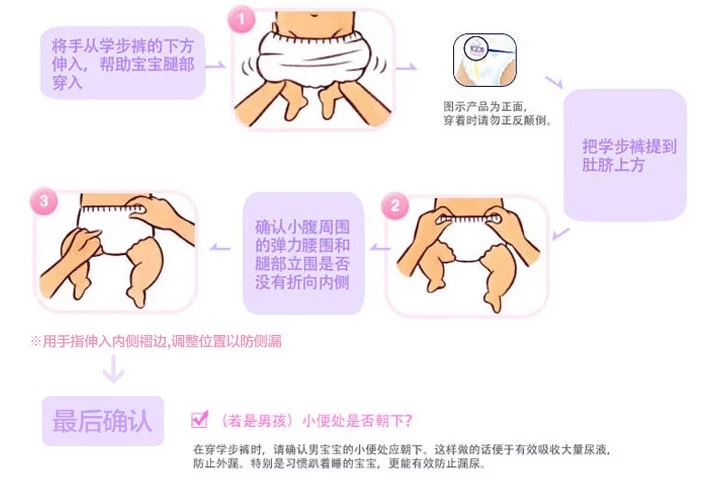 将手从学步裤的下方伸入，帮助宝宝腿部穿入

1

图示产品为正面，穿着时请勿正反颠倒。

把学步裤提到肚脐上方

2

确认小腹周围的弹力腰围和腿部立围是否没有折向内侧

3

※用手指伸入内侧褶边，调整位置以防侧漏

最后确认

（若是男孩）小便处是否朝下？

在穿学步裤时，请确认男宝宝的小便处应朝下。这样做的话便于有效吸收大量尿液，防止外漏。特别是习惯趴着睡的宝宝，更能有效防止漏尿。