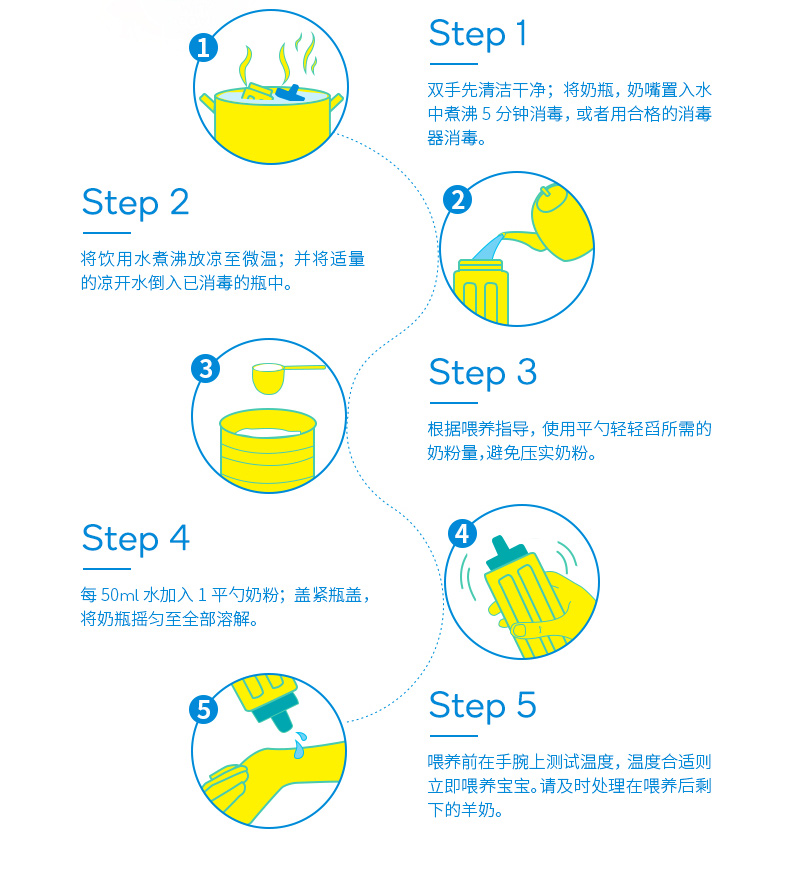 1

Step 1

双手先清洁干净；将奶瓶，奶嘴置入水中煮沸 5 分钟消毒，或者用合格的消毒器消毒。

Step 2

将饮用水煮沸放凉至微温；并将适量的凉开水倒入已消毒的瓶中。

2

3

Step 3

根据喂养指导，使用平勺轻轻舀所需的奶粉量,避免压实奶粉。

Step 4

每 50ml 水加入 1 平勺奶粉；盖紧瓶盖，将奶瓶摇匀至全部溶解。

4

5

Step 5

喂养前在手腕上测试温度，温度合适则立即喂养宝宝。请及时处理在喂养后剩下的羊奶。