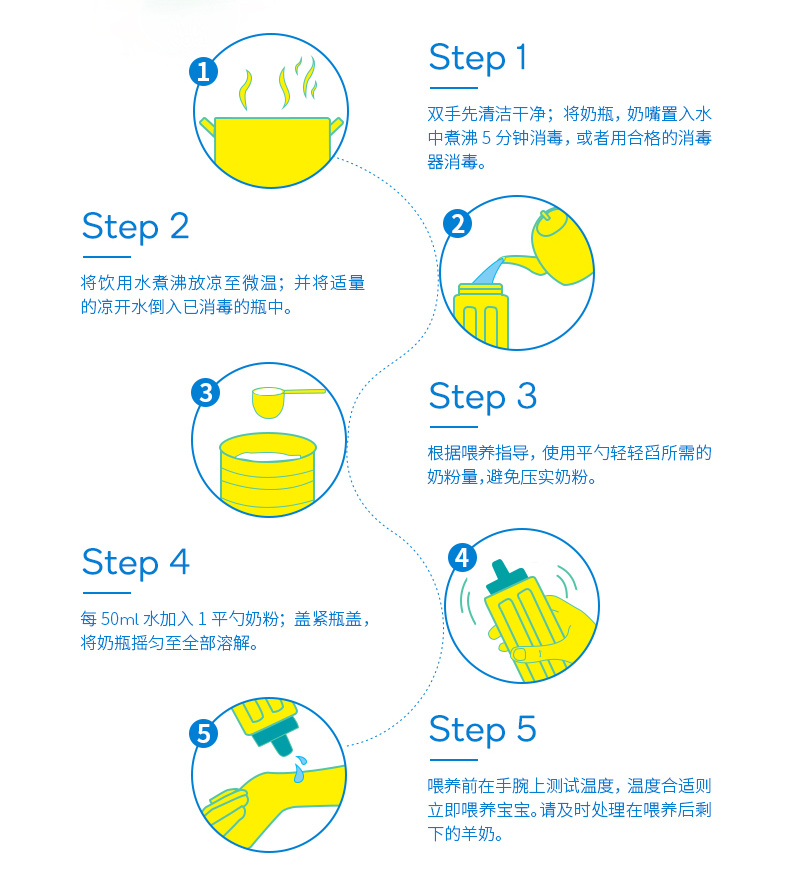 1

Step 1

双手先清洁干净；将奶瓶，奶嘴置入水中煮沸 5 分钟消毒，或者用合格的消毒器消毒。

Step 2

将饮用水煮沸放凉至微温；并将适量的凉开水倒入已消毒的瓶中。

2

3

Step 3

根据喂养指导，使用平勺轻轻舀所需的奶粉量，避免压实奶粉。

Step 4

每 50ml 水加入 1 平勺奶粉；盖紧瓶盖，将奶瓶摇匀至全部溶解。

4

5

Step 5

喂养前在手腕上测试温度，温度合适则立即喂养宝宝。请及时处理在喂养后剩下的羊奶。