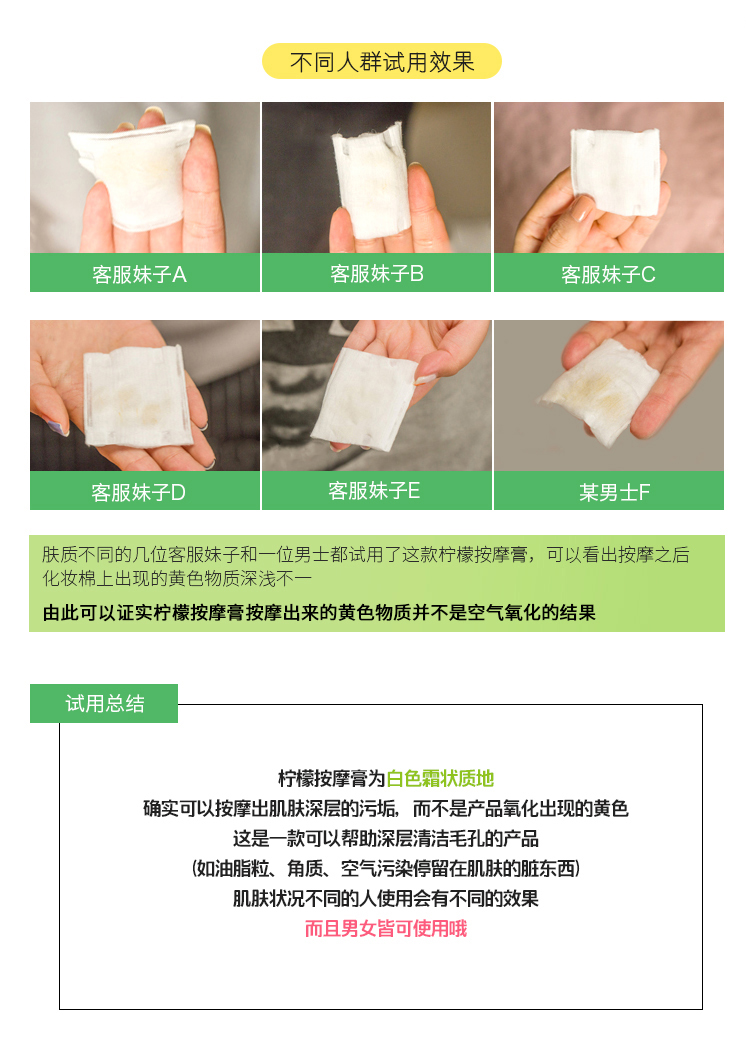 不同人群试用效果

客服妹子A

客服妹子B

客服妹子C

客服妹子D

客服妹子E

某男士F

肤质不同的几位客服妹子和一位男士都试用了这款柠檬按摩膏，可以看出按摩之后化妆棉上出现的黄色物质深浅不一

由此可以证实柠檬按摩膏按摩出来的黄色物质并不是空气氧化的结果

试用总结

柠檬按摩膏为白色霜状质地
确实可以按摩出肌肤深层的污垢，而不是产品氧化出现的黄色
这是一款可以帮助深层清洁毛孔的产品
（如油脂粒、角质、空气污染停留在肌肤的脏东西）
肌肤状况不同的人使用会有不同的效果
而且男女皆可使用哦