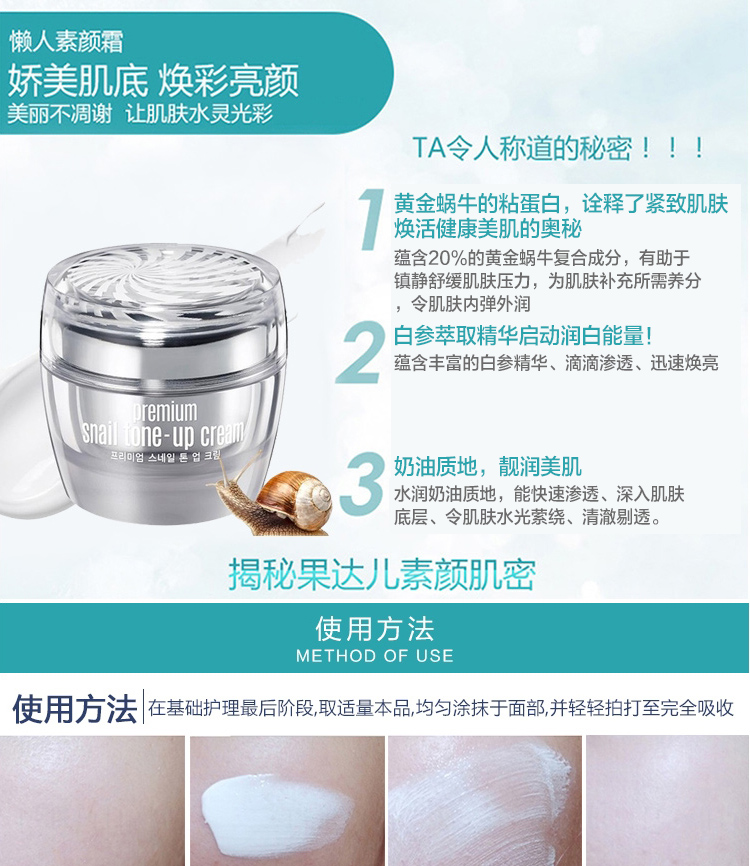 懒人素颜霜
娇美肌底 焕彩亮颜
美丽不凋谢 让肌肤水灵光彩

TA令人称道的秘密！！！

1 黄金蜗牛的粘蛋白，诠释了紧致肌肤焕活健康美肌的奥秘
蕴含20%的黄金蜗牛复合成分，有助于镇静舒缓肌肤压力，为肌肤补充所需养分，令肌肤内弹外润

2 白参萃取精华启动润白能量!
蕴含丰富的白参精华、滴滴渗透、迅速焕亮

3 奶油质地，靓润美肌
水润奶油质地，能快速渗透、深入肌肤底层、令肌肤水光萦绕、清澈剔透。

premium snail tone-up cream
프리미엄 스네일 톤 업 크림

揭秘果达儿素颜肌密

使用方法
METHOD OF USE

使用方法 在基础护理最后阶段,取适量本品,均匀涂抹于面部,并轻轻拍打至完全吸收