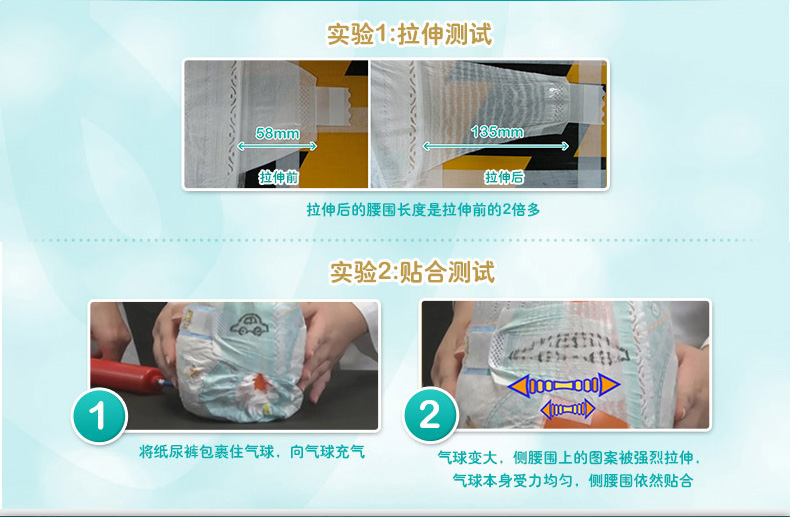 实验1:拉伸测试

58mm

拉伸前

135mm

拉伸后

拉伸后的腰围长度是拉伸前的2倍多

实验2:贴合测试

1

将纸尿裤包裹住气球，向气球充气

2

气球变大，侧腰围上的图案被强烈拉伸，气球本身受力均匀，侧腰围依然贴合